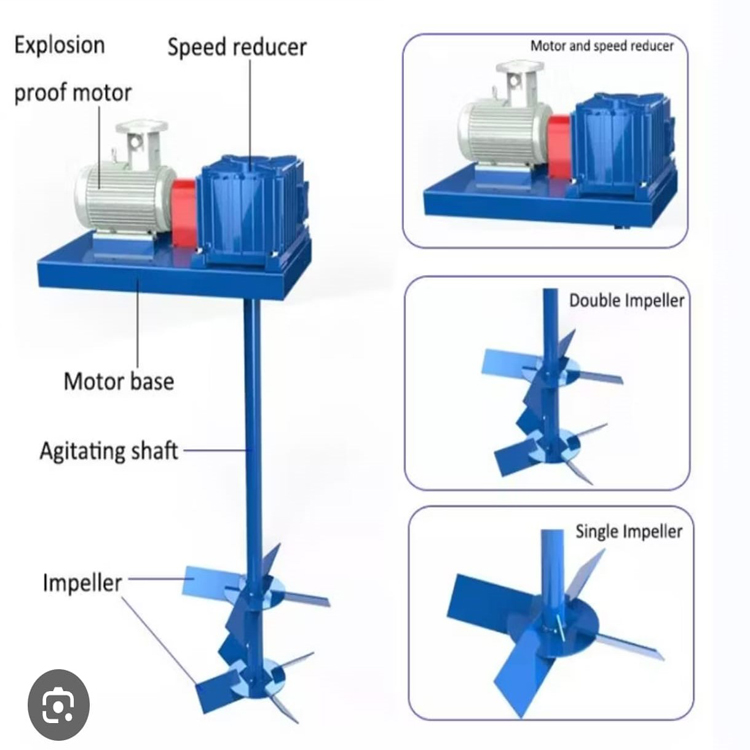 Explosion proof motor

Speed reducer

Motor base

Agitating shaft

Impeller

Motor and speed reducer

Double Impeller

Single Impeller